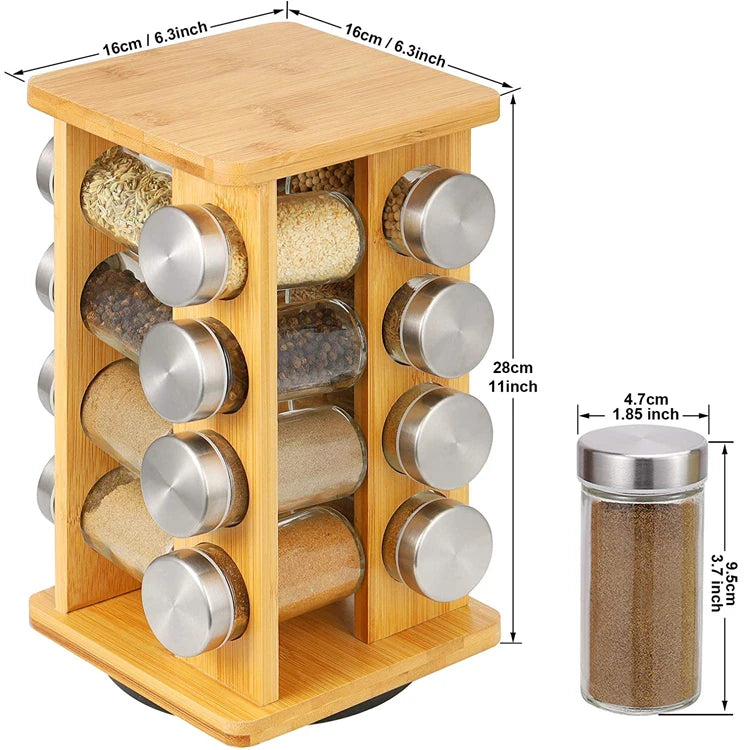 16cm / 6.3inch
16cm / 6.3inch
28cm
11inch
4.7cm
1.85 inch
9.5cm
3.7 inch